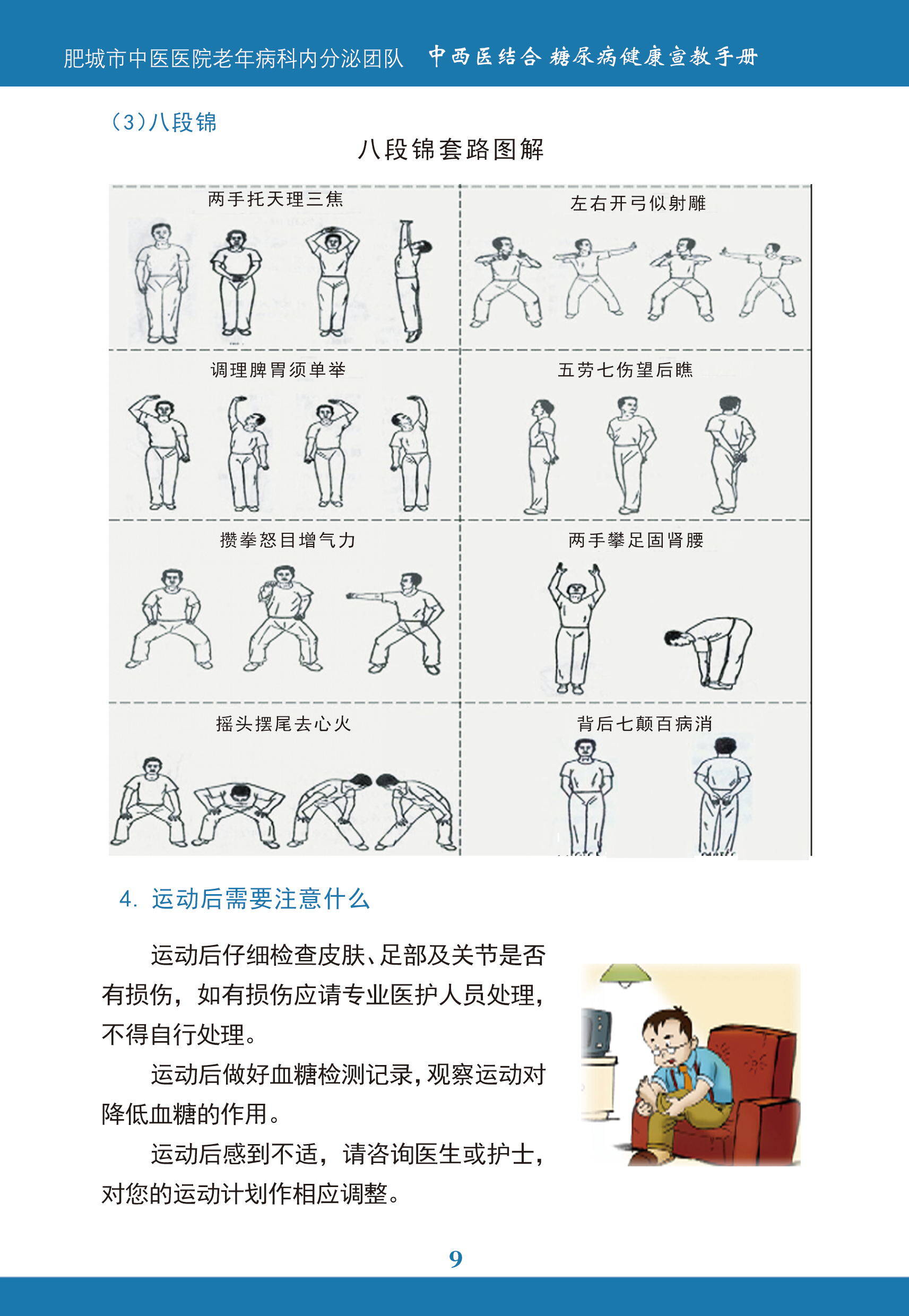 肥城市中医医院老年病科内分泌团队　中西医结合 糖尿病健康宣教手册

（3）八段锦

八段锦套路图解

两手托天理三焦

左右开弓似射雕

调理脾胃须单举

五劳七伤望后瞧

攒拳怒目增气力

两手攀足固肾腰

摇头摆尾去心火

背后七颠百病消

4. 运动后需要注意什么

运动后仔细检查皮肤、足部及关节是否有损伤，如有损伤应请专业医护人员处理，不得自行处理。

运动后做好血糖检测记录，观察运动对降低血糖的作用。

运动后感到不适，请咨询医生或护士，对您的运动计划作相应调整。

9